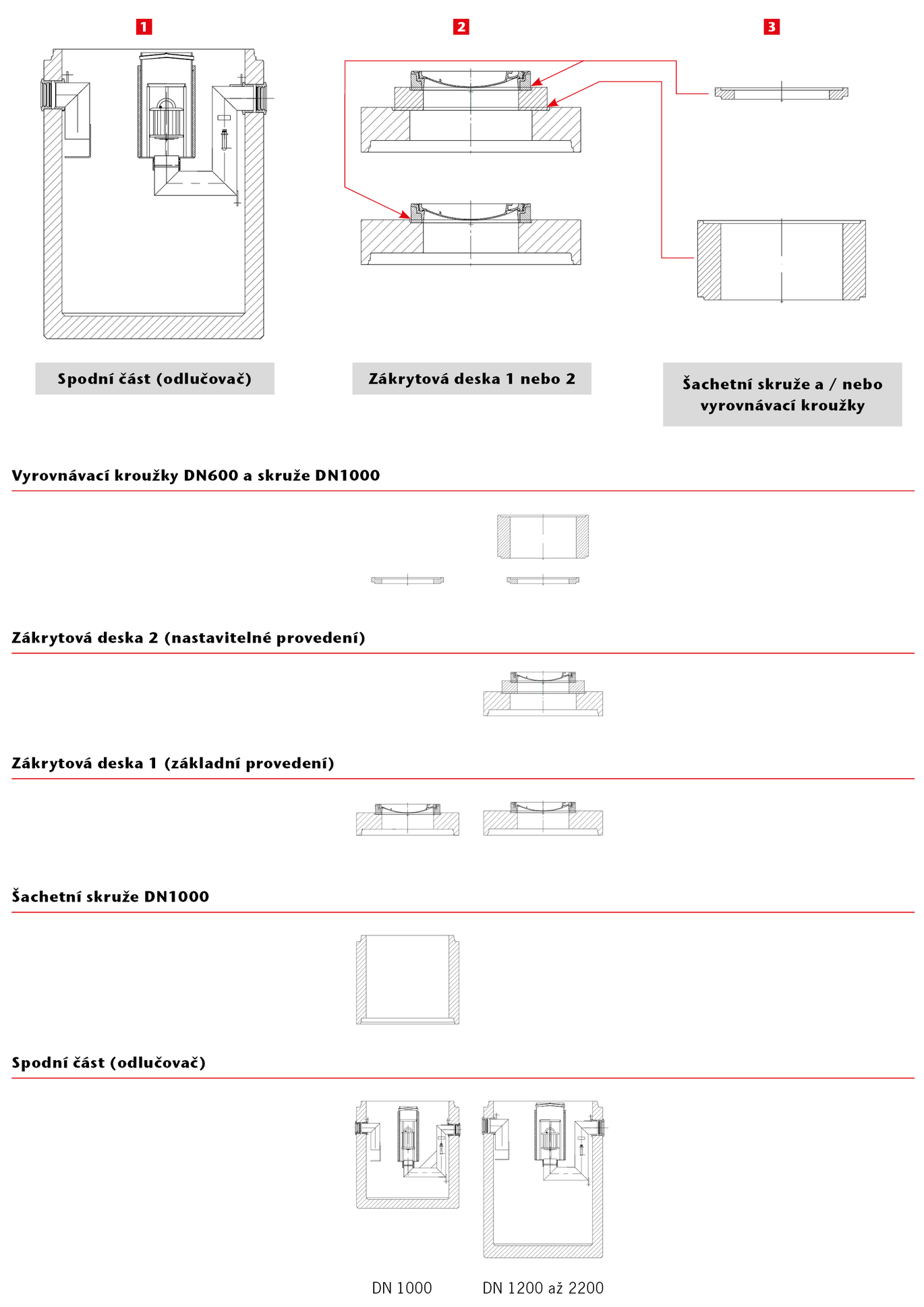 1

2

3

Spodní část (odlučovač)

Zákrytová deska 1 nebo 2

Šachetní skruže a / nebo vyrovnávací kroužky

Vyrovnávací kroužky DN600 a skruže DN1000

Zákrytová deska 2 (nastavitelné provedení)

Zákrytová deska 1 (základní provedení)

Šachetní skruže DN1000

Spodní část (odlučovač)

DN 1000

DN 1200 až 2200