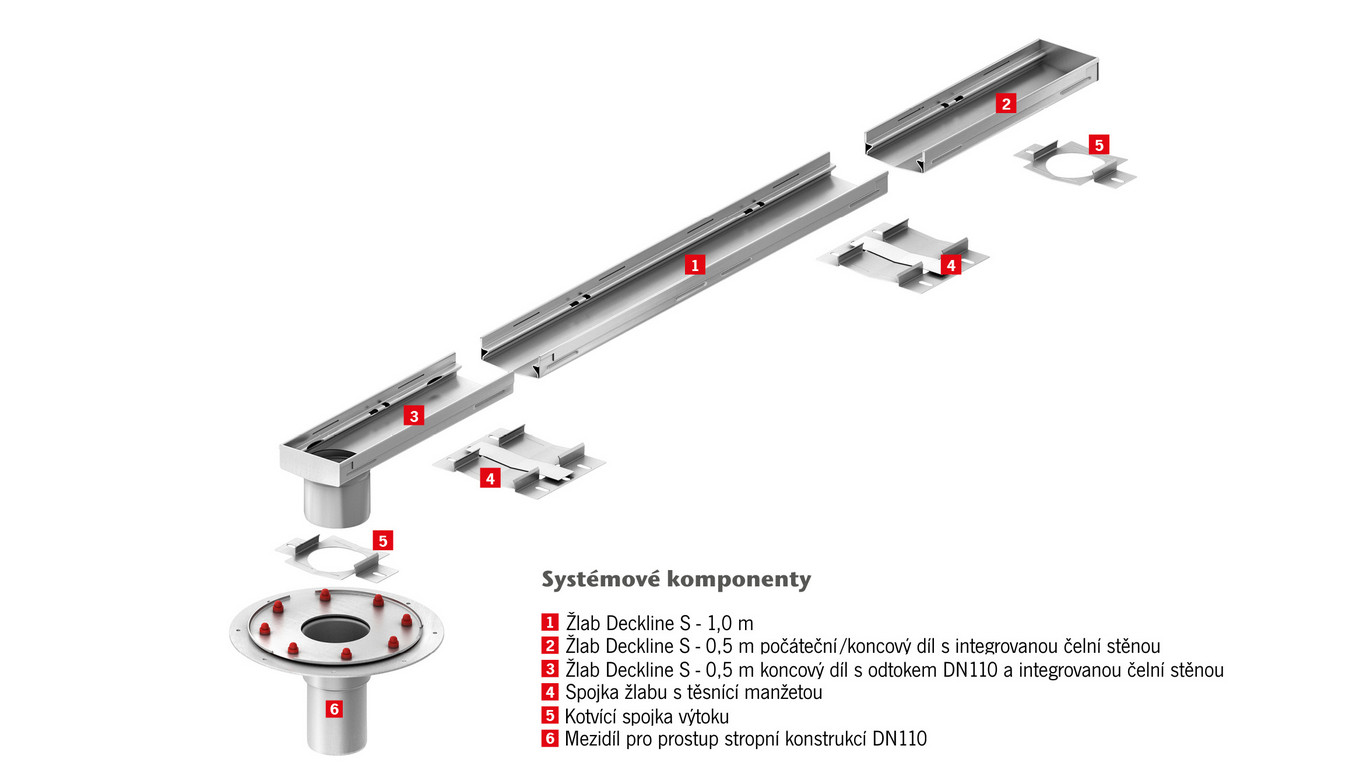 2

5

1

4

3

4

5

6

Systémové komponenty

1 Žlab Deckline S - 1,0 m
2 Žlab Deckline S - 0,5 m počáteční/koncový díl s integrovanou čelní stěnou
3 Žlab Deckline S - 0,5 m koncový díl s odtokem DN110 a integrovanou čelní stěnou
4 Spojka žlabu s těsnící manžetou
5 Kotvící spojka výtoku
6 Mezidíl pro prostup stropní konstrukcí DN110