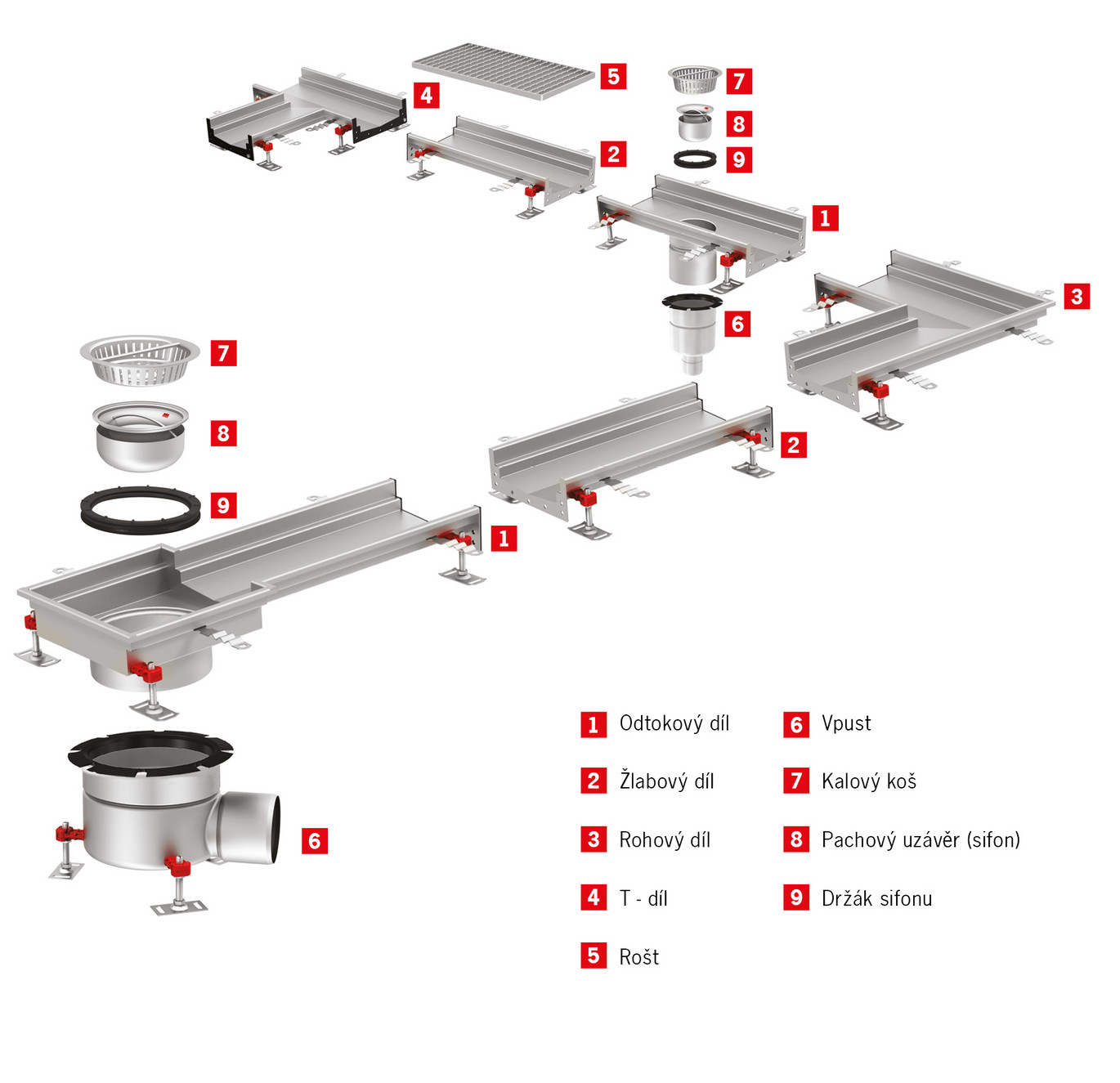 4
5
7
8
9
2
1
3
6
7
8
9
2
1
6

1 Odtokový díl
2 Žlabový díl
3 Rohový díl
4 T - díl
5 Rošt
6 Vpust
7 Kalový koš
8 Pachový uzávěr (sifon)
9 Držák sifonu