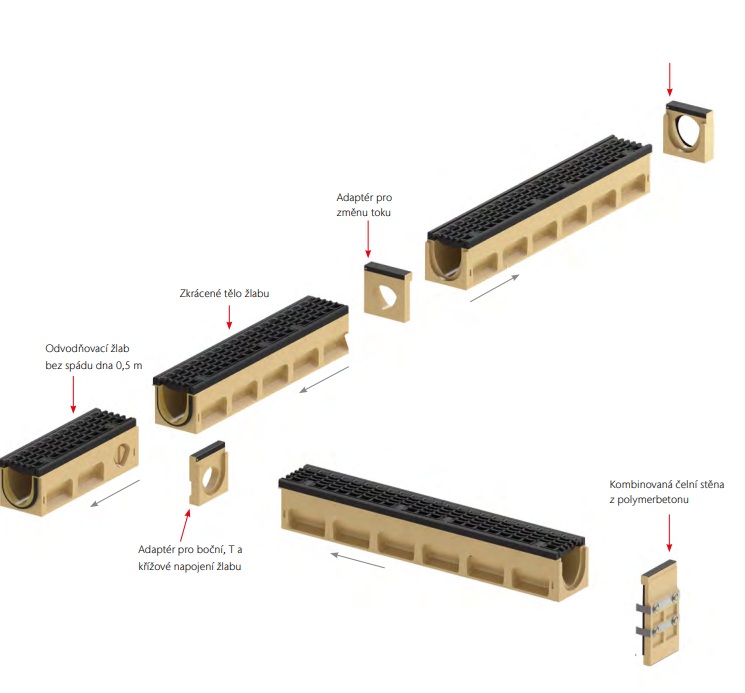 Adaptér pro změnu toku

Zkrácené tělo žlabu

Odvodňovací žlab bez spádu dna 0,5 m

Adaptér pro boční, T a křížové napojení žlabu

Kombinovaná čelní stěna z polymerbetonu