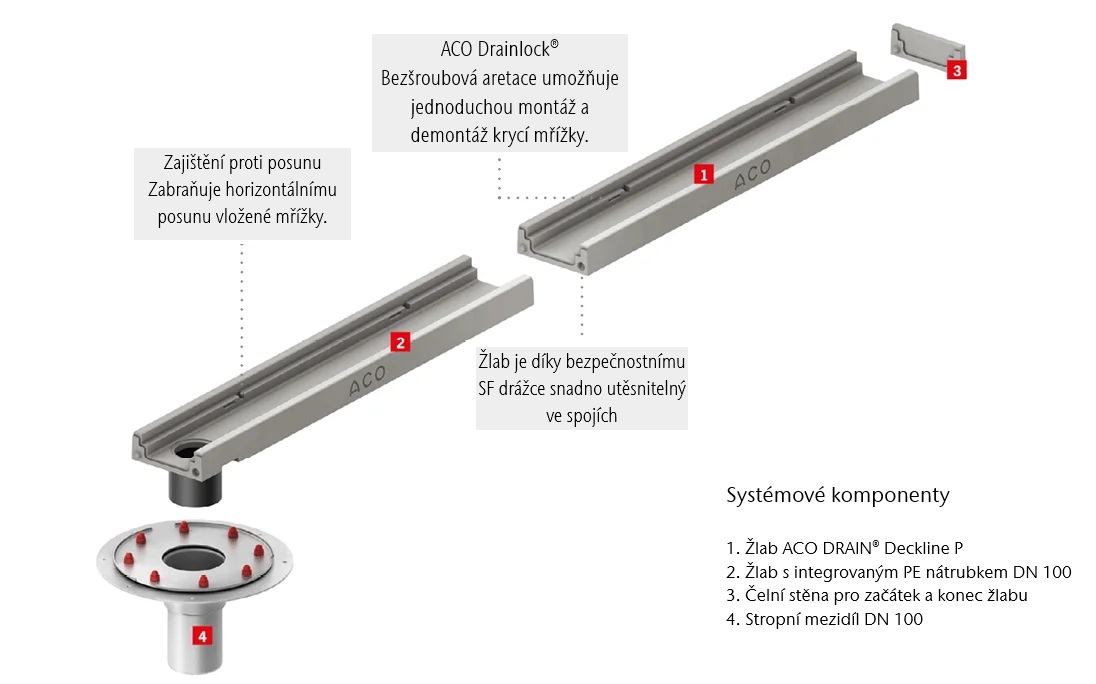 ACO Drainlock®
Bezšroubová aretace umožňuje jednoduchou montáž a demontáž krycí mřížky.

3

Zajištění proti posunu
Zabraňuje horizontálnímu posunu vložené mřížky.

1

ACO

2

ACO

Žlab je díky bezpečnostnímu SF drážce snadno utěsnitelný ve spojích

4

Systémové komponenty

1. Žlab ACO DRAIN® Deckline P
2. Žlab s integrovaným PE nátrubkem DN 100
3. Čelní stěna pro začátek a konec žlabu
4. Stropní mezidíl DN 100