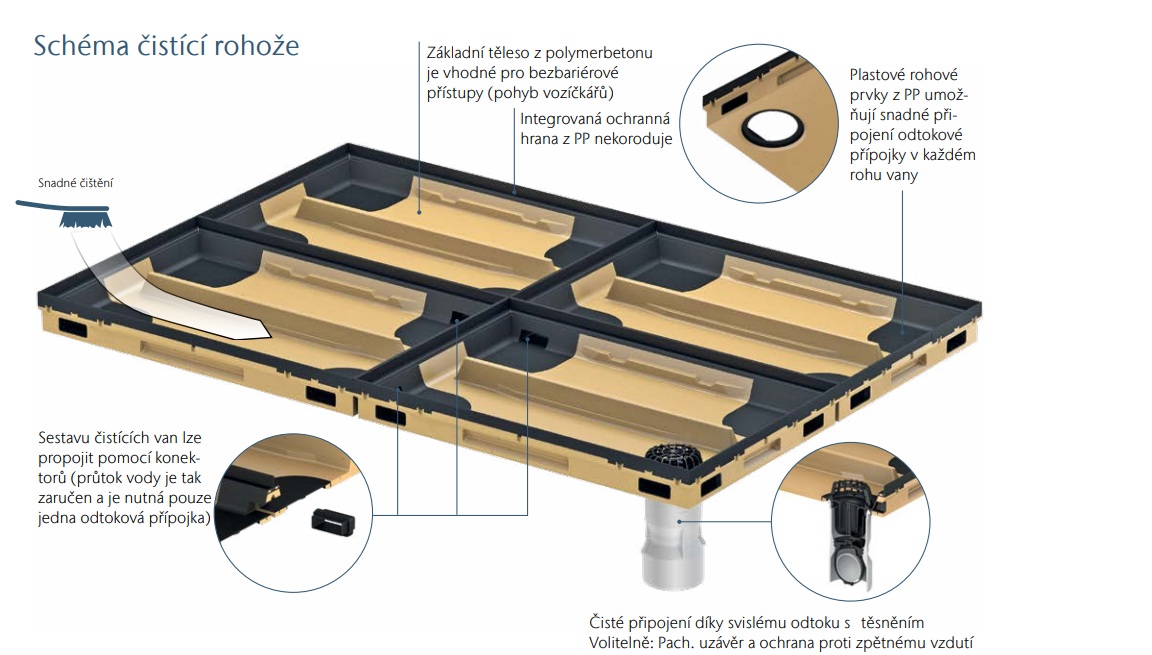 Schéma čistící rohože

Základní těleso z polymerbetonu je vhodné pro bezbariérové přístupy (pohyb vozíčkářů)

Integrovaná ochranná hrana z PP nekoroduje

Plastové rohové prvky z PP umožňují snadné připojení odtokové přípojky v každém rohu vany

Snadné čištění

Sestavu čistících van lze propojit pomocí konektorů (průtok vody je tak zaručen a je nutná pouze jedna odtoková přípojka)

Čisté připojení díky svislému odtoku s těsněním
Volitelně: Pach. uzávěr a ochrana proti zpětnému vzdutí