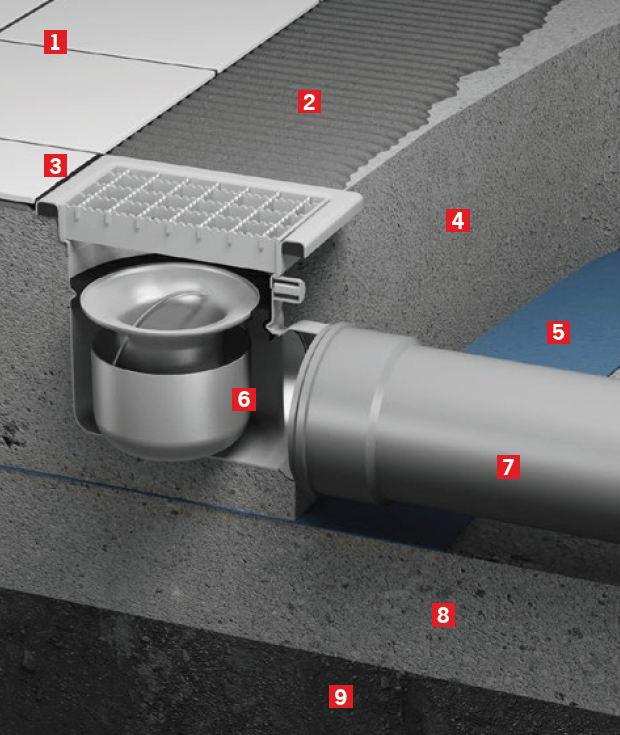 1
2
3
4
5
6
7
8
9