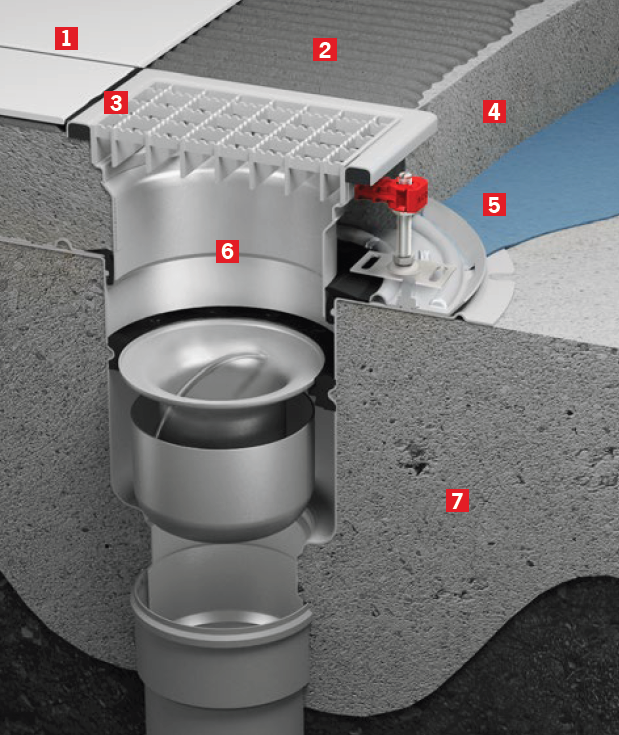 1
2
3
4
5
6
7